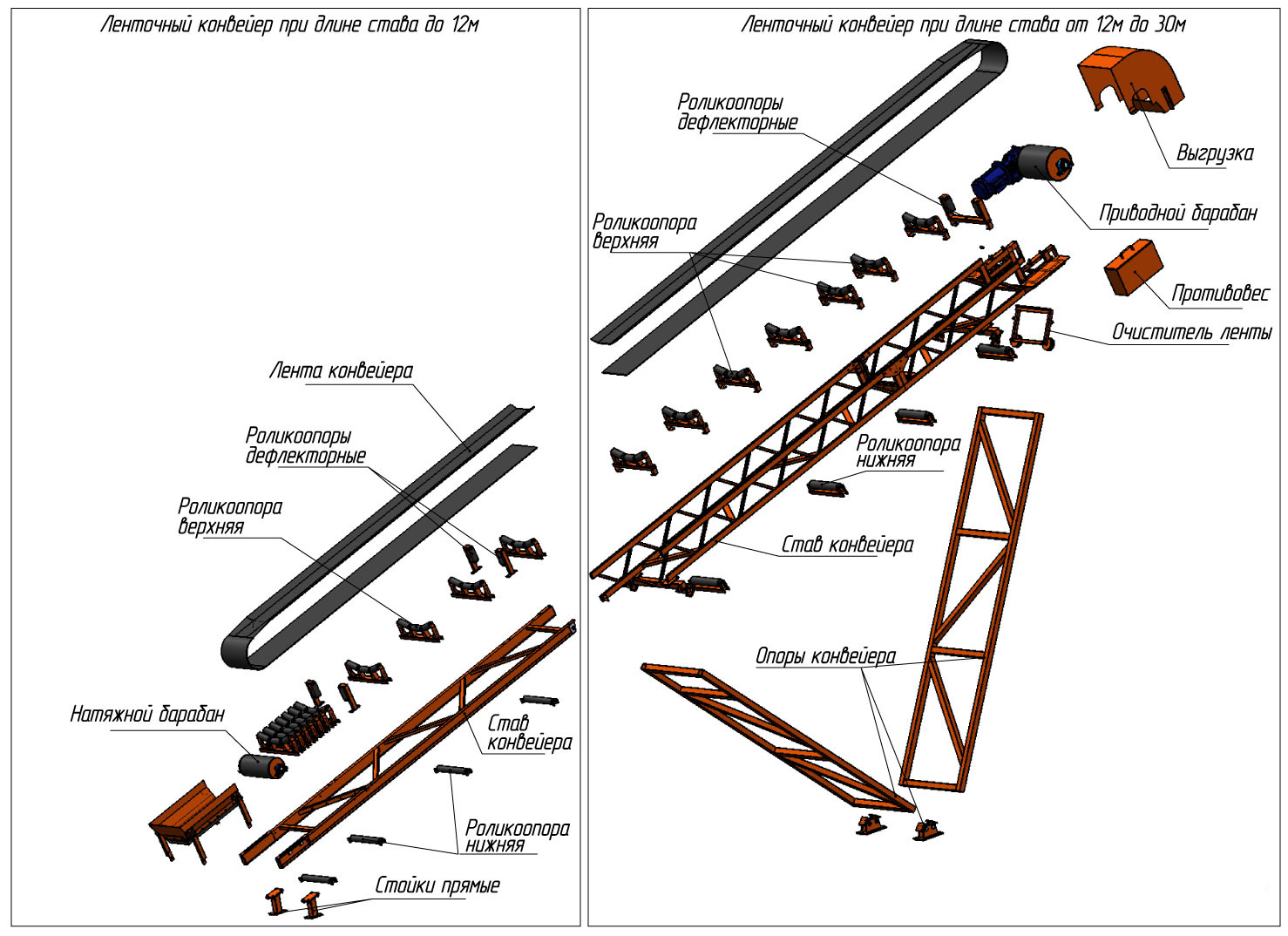 Ленточный конвейер при длине става до 12м

Лента конвейера

Роликоопоры дефлекторные

Роликоопора верхняя

Натяжной барабан

Став конвейера

Роликоопора нижняя

Стойки прямые

Ленточный конвейер при длине става от 12м до 30м

Роликоопоры дефлекторные

Выгрузка

Роликоопора верхняя

Приводной барабан

Противовес

Очиститель ленты

Роликоопора нижняя

Став конвейера

Опоры конвейера