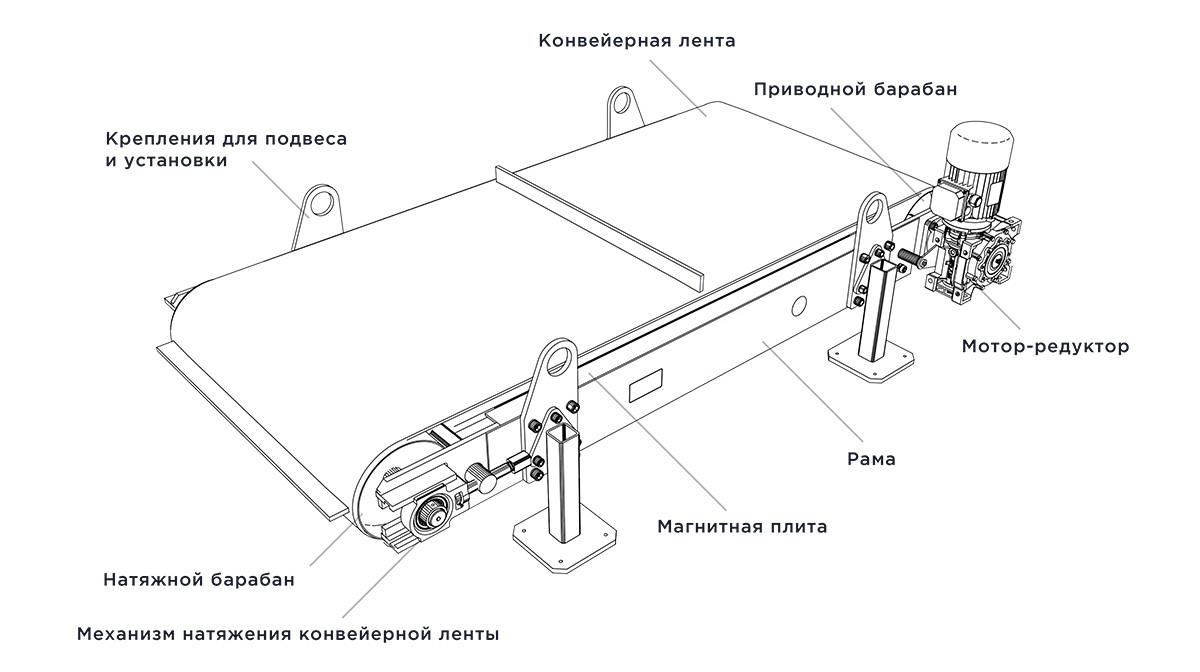 Конвейерная лента

Приводной барабан

Крепления для подвеса и установки

Мотор-редуктор

Рама

Магнитная плита

Натяжной барабан

Механизм натяжения конвейерной ленты